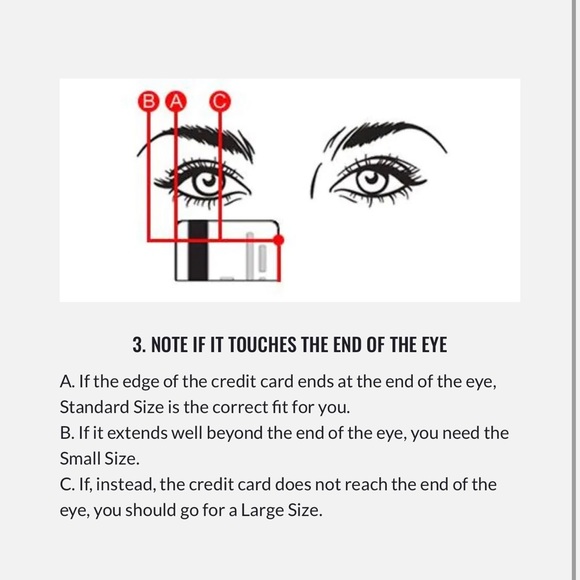 B A C

3. NOTE IF IT TOUCHES THE END OF THE EYE

A. If the edge of the credit card ends at the end of the eye, Standard Size is the correct fit for you.
B. If it extends well beyond the end of the eye, you need the Small Size.
C. If, instead, the credit card does not reach the end of the eye, you should go for a Large Size.